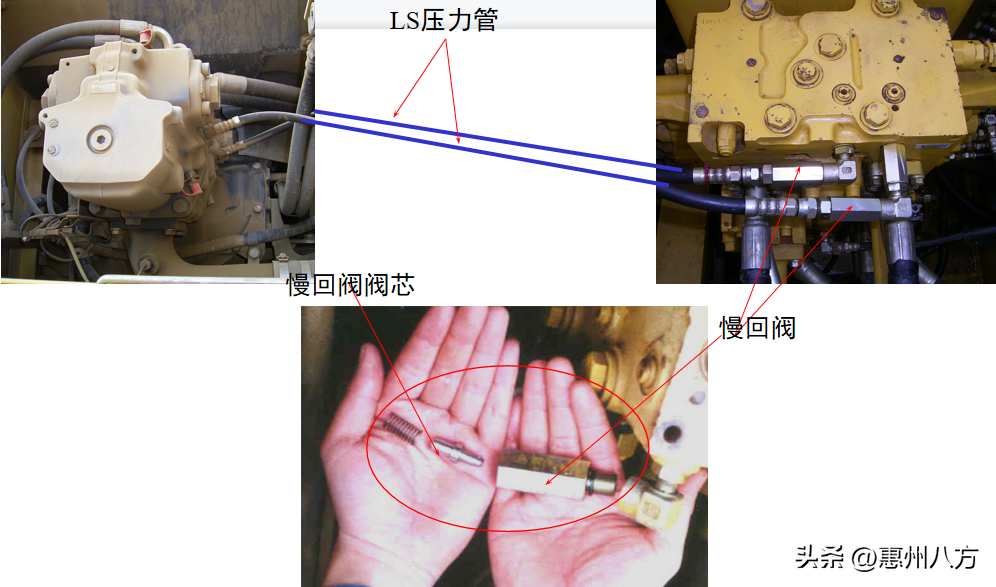 LS压力管

慢回阀阀芯

慢回阀

头条 @惠州八方