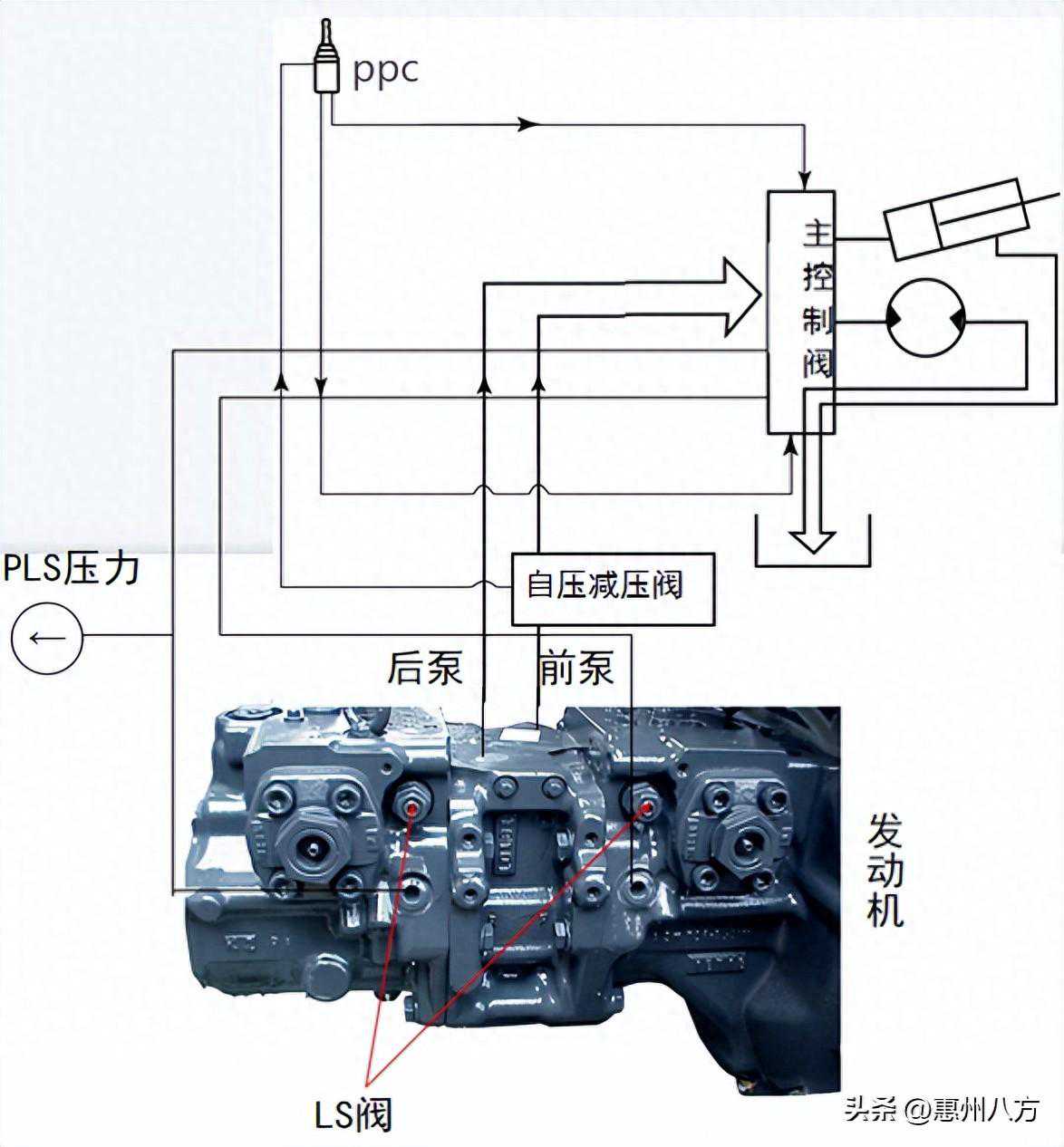 ppc

主控制阀

PLS压力

自压减压阀

后泵

前泵

发动机

LS阀

头条 @惠州八方