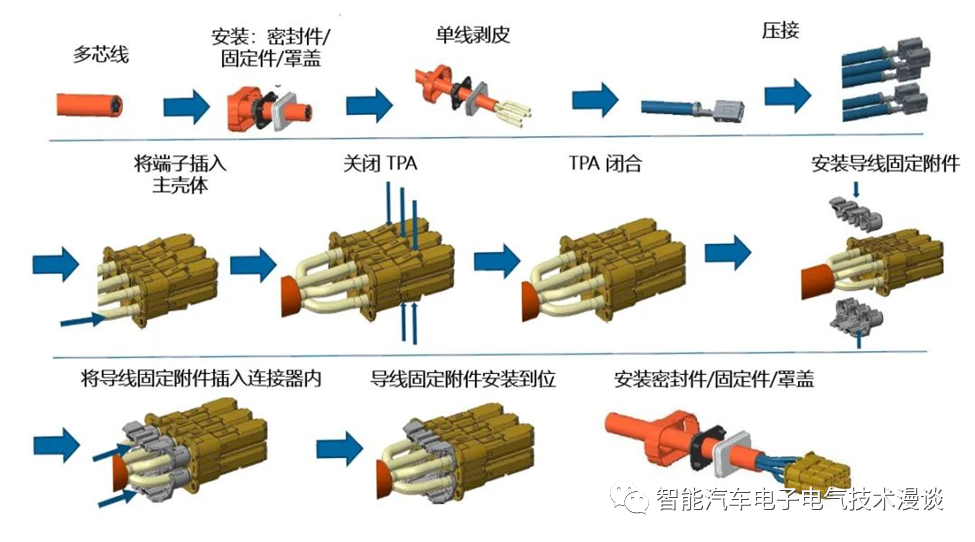 多芯线

安装：密封件/固定件/罩盖

单线剥皮

压接

将端子插入主壳体

关闭 TPA

TPA 闭合

安装导线固定附件

将导线固定附件插入连接器内

导线固定附件安装到位

安装密封件/固定件/罩盖

智能汽车电子电气技术漫谈