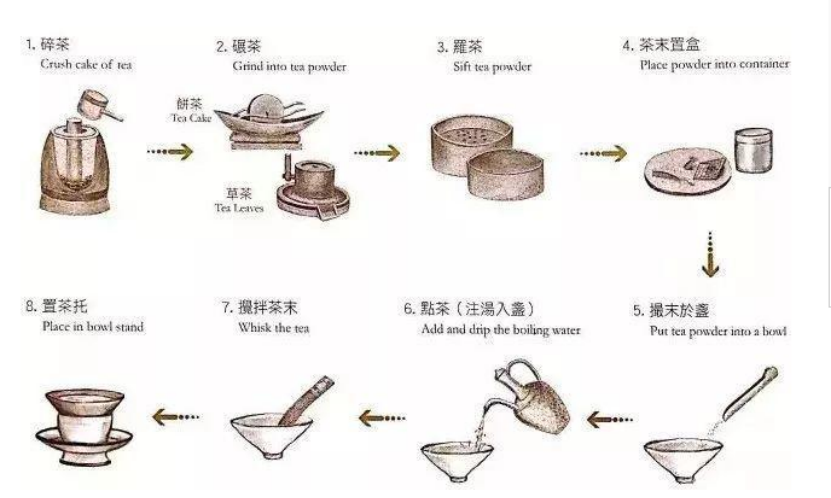 1. 碎茶
Crush cake of tea

2. 碾茶
Grind into tea powder

餅茶
Tea Cake

草茶
Tea Leaves

3. 羅茶
Sift tea powder

4. 茶末置盒
Place powder into container

5. 撮末於盞
Put tea powder into a bowl

6. 點茶（注湯入盞）
Add and drip the boiling water

7. 攪拌茶末
Whisk the tea

8. 置茶托
Place in bowl stand