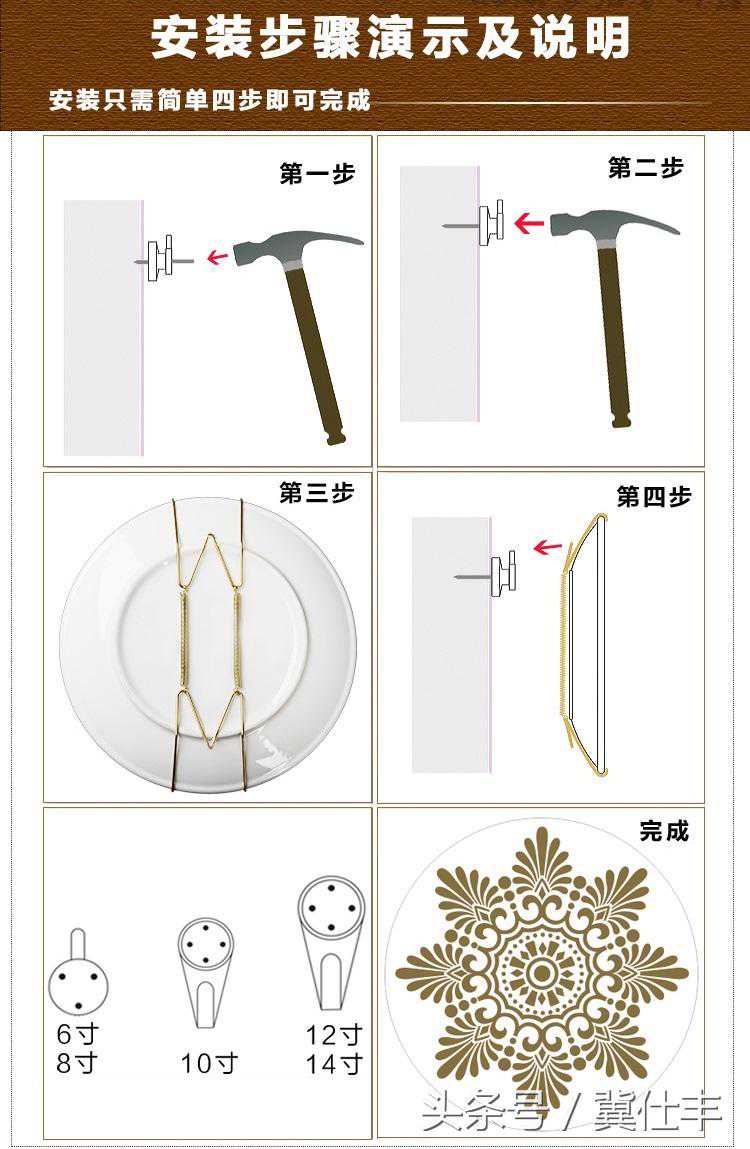 安装步骤演示及说明

安装只需简单四步即可完成

第一步

第二步

第三步

第四步

6寸
8寸

10寸

12寸
14寸

完成

头条号 / 冀仕丰